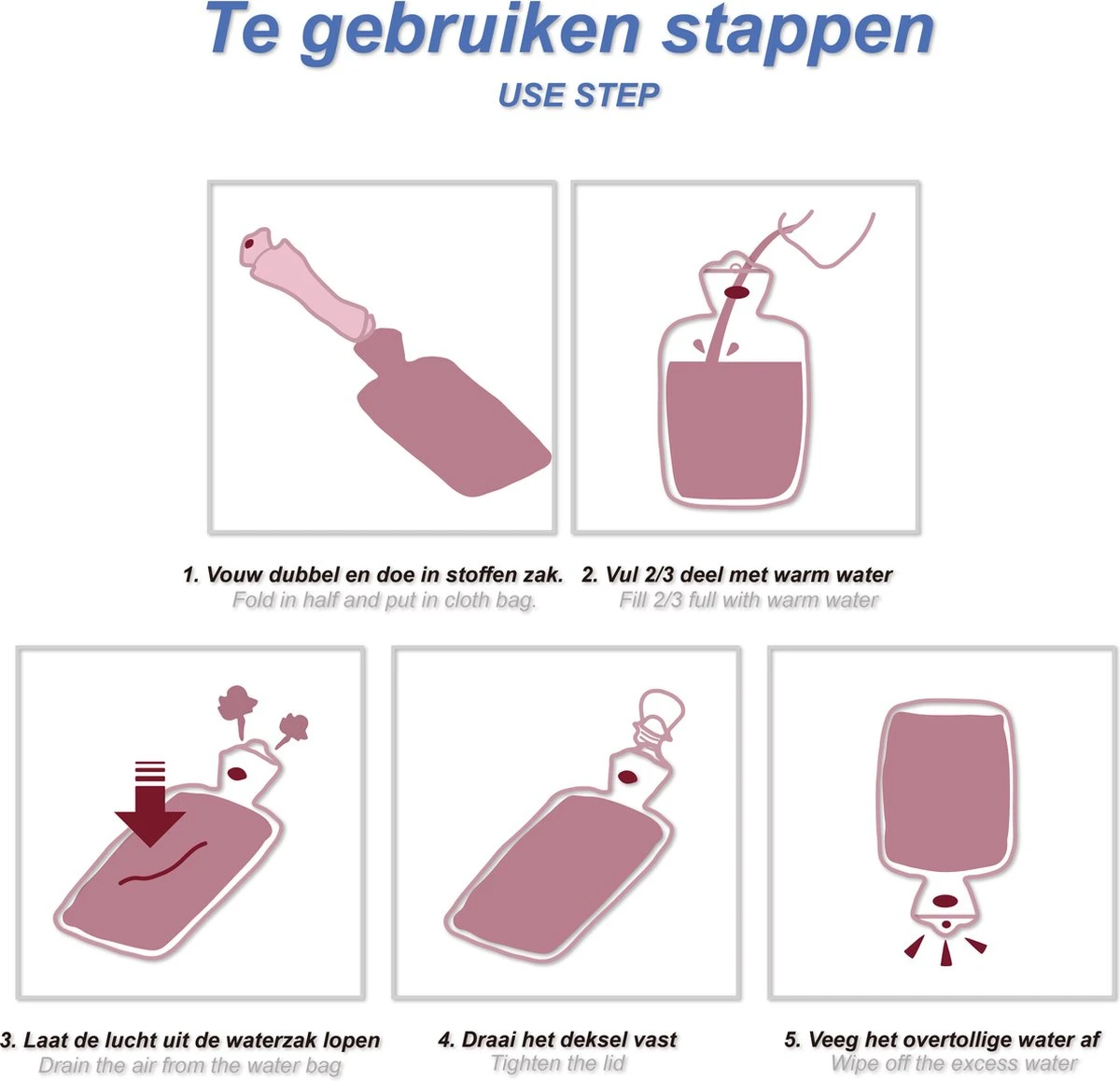 Te gebruiken stappen
USE STEP

1. Vouw dubbel en doe in stoffen zak.
Fold in half and put in cloth bag.

2. Vul 2/3 deel met warm water
Fill 2/3 full with warm water

3. Laat de lucht uit de waterzak lopen
Drain the air from the water bag

4. Draai het deksel vast
Tighten the lid

5. Veeg het overtollige water af
Wipe off the excess water