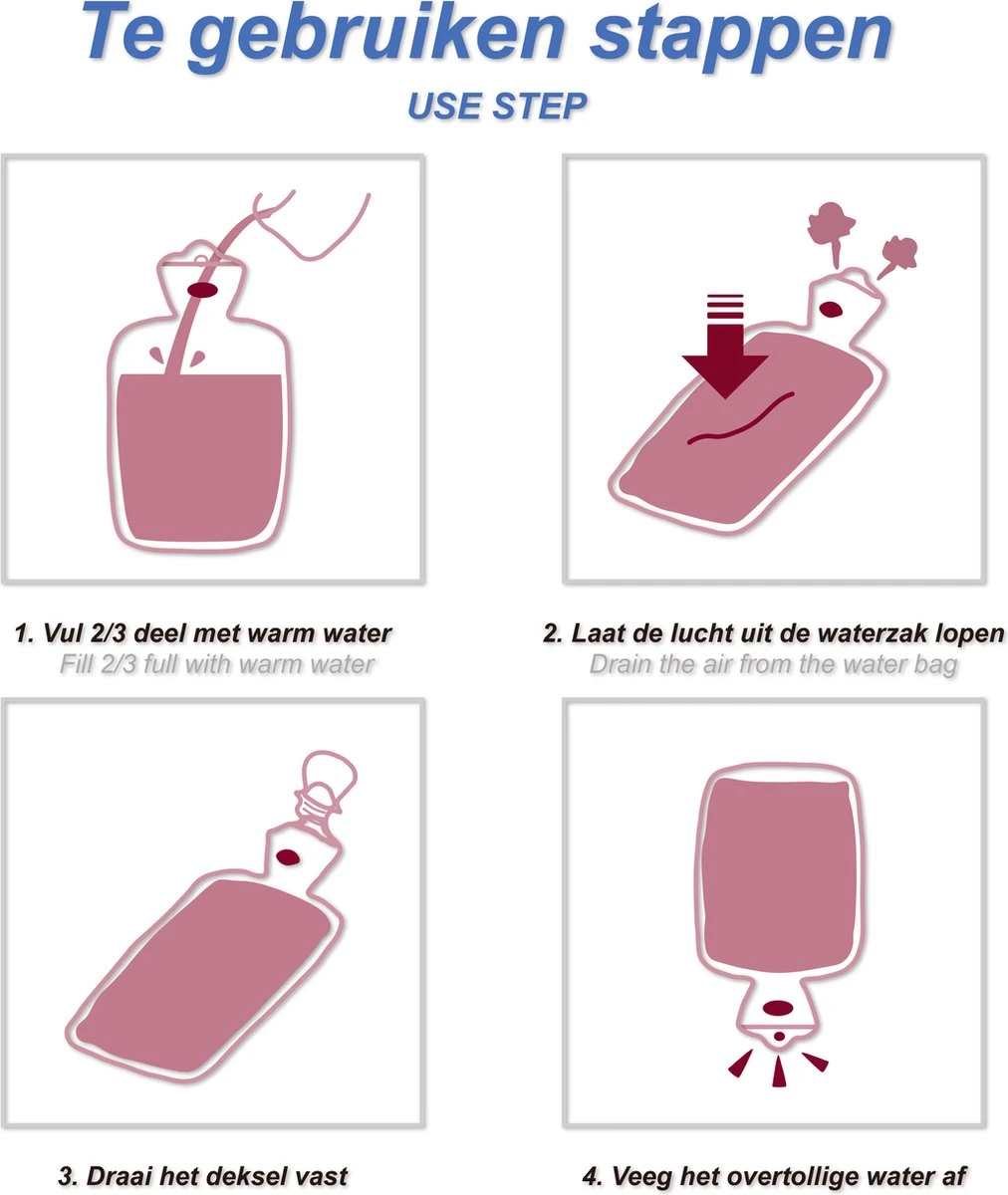 Te gebruiken stappen
USE STEP

1. Vul 2/3 deel met warm water
Fill 2/3 full with warm water

2. Laat de lucht uit de waterzak lopen
Drain the air from the water bag

3. Draai het deksel vast

4. Veeg het overtollige water af